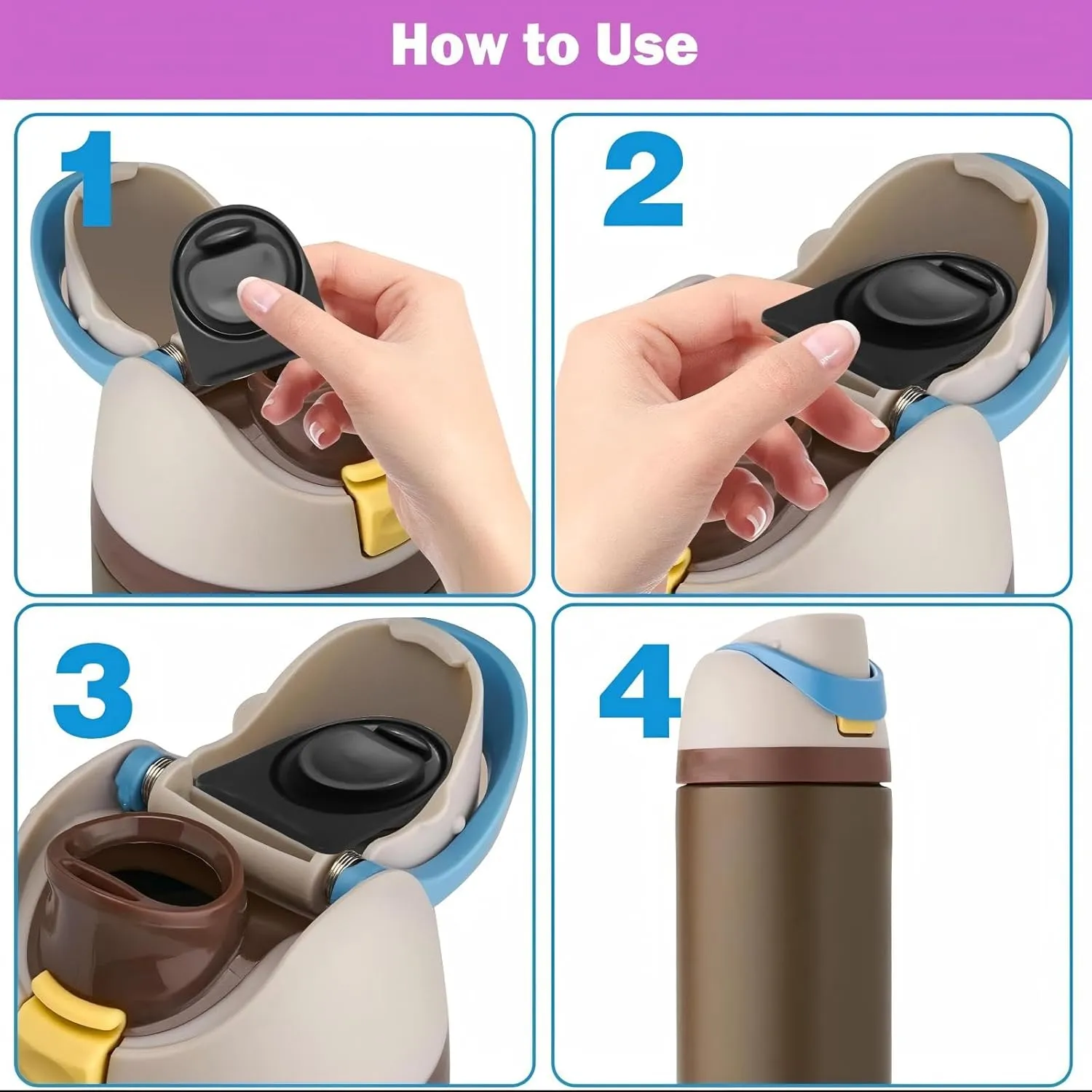 How to Use

1

2

3

4